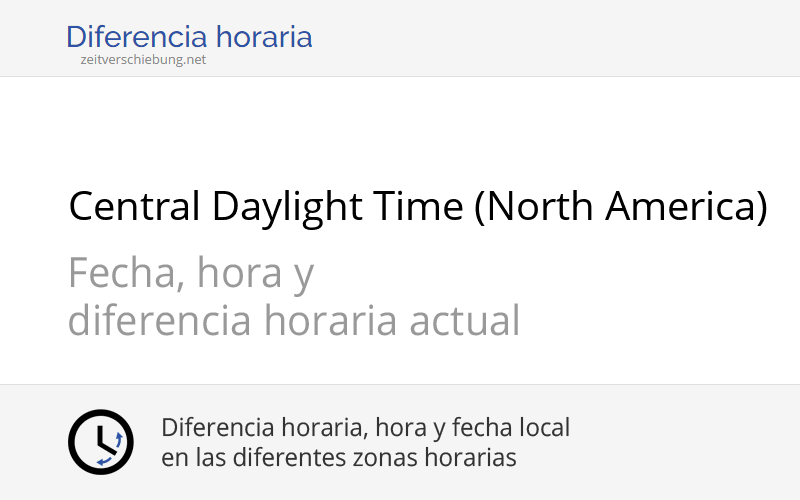 Diferencia horaria
zeitverschiebung.net

Central Daylight Time (North America)

Fecha, hora y diferencia horaria actual

Diferencia horaria, hora y fecha local en las diferentes zonas horarias