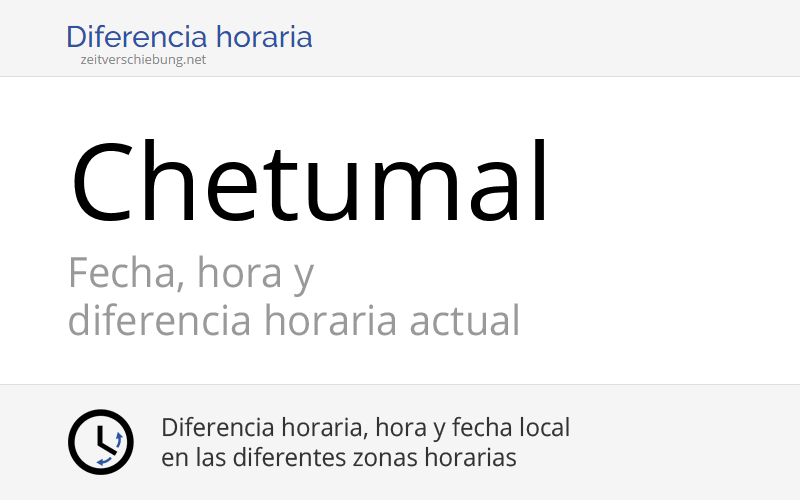 Diferencia horaria
zeitverschiebung.net

Chetumal

Fecha, hora y diferencia horaria actual

Diferencia horaria, hora y fecha local en las diferentes zonas horarias