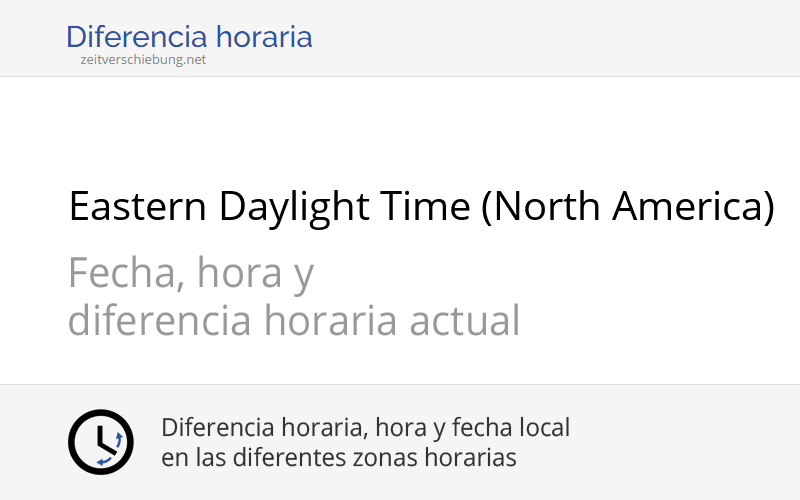 Diferencia horaria
zeitverschiebung.net

Eastern Daylight Time (North America)

Fecha, hora y diferencia horaria actual

Diferencia horaria, hora y fecha local en las diferentes zonas horarias