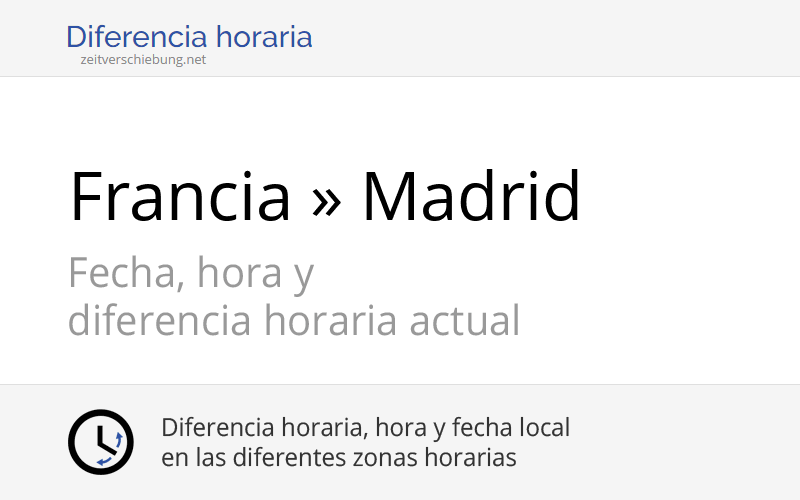 Diferencia horaria
zeitverschiebung.net

Francia » Madrid

Fecha, hora y diferencia horaria actual

Diferencia horaria, hora y fecha local en las diferentes zonas horarias