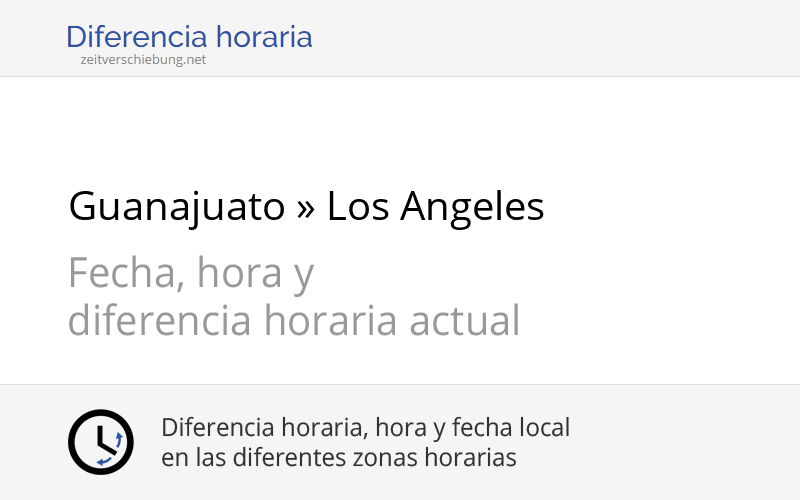 Diferencia horaria
zeitverschiebung.net

Guanajuato » Los Angeles

Fecha, hora y diferencia horaria actual

Diferencia horaria, hora y fecha local en las diferentes zonas horarias