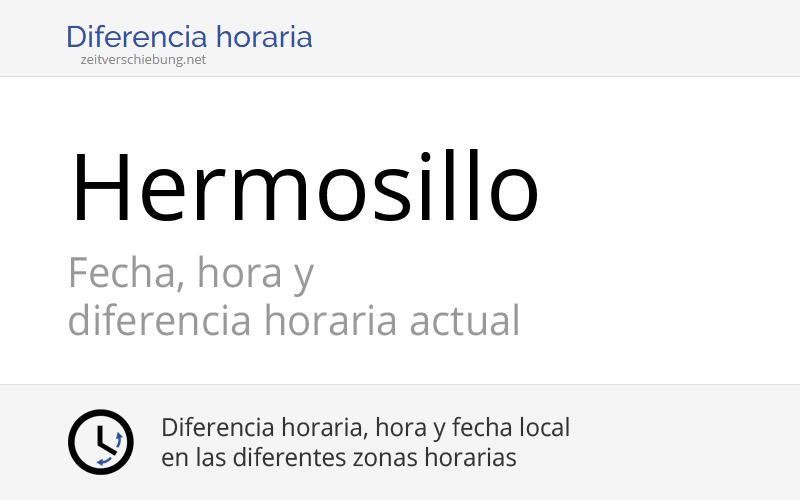 Diferencia horaria
zeitverschiebung.net

Hermosillo

Fecha, hora y diferencia horaria actual

Diferencia horaria, hora y fecha local en las diferentes zonas horarias