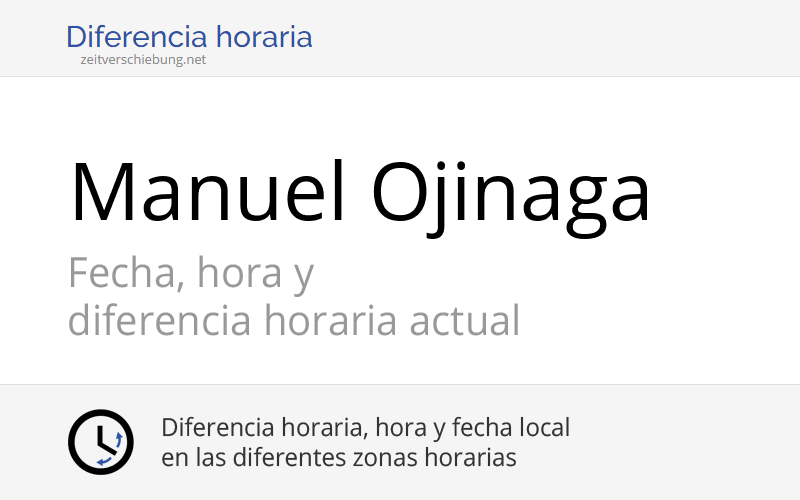 Diferencia horaria
zeitverschiebung.net

Manuel Ojinaga

Fecha, hora y diferencia horaria actual

Diferencia horaria, hora y fecha local en las diferentes zonas horarias