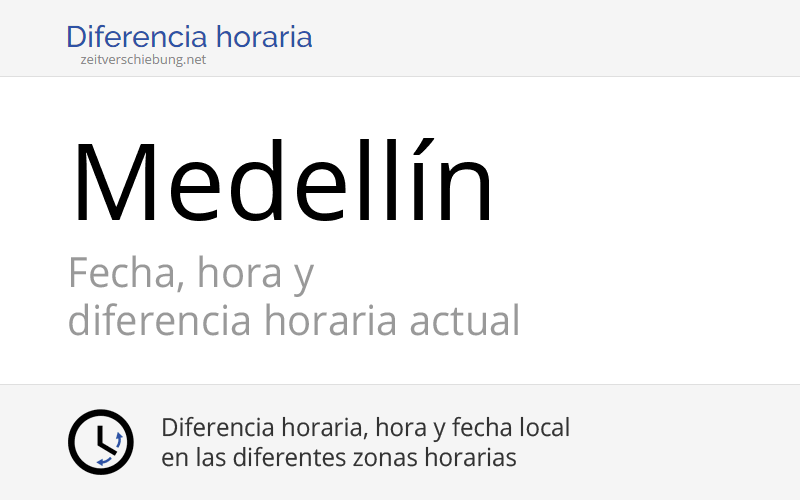 Diferencia horaria
zeitverschiebung.net

Medellín

Fecha, hora y diferencia horaria actual

Diferencia horaria, hora y fecha local en las diferentes zonas horarias