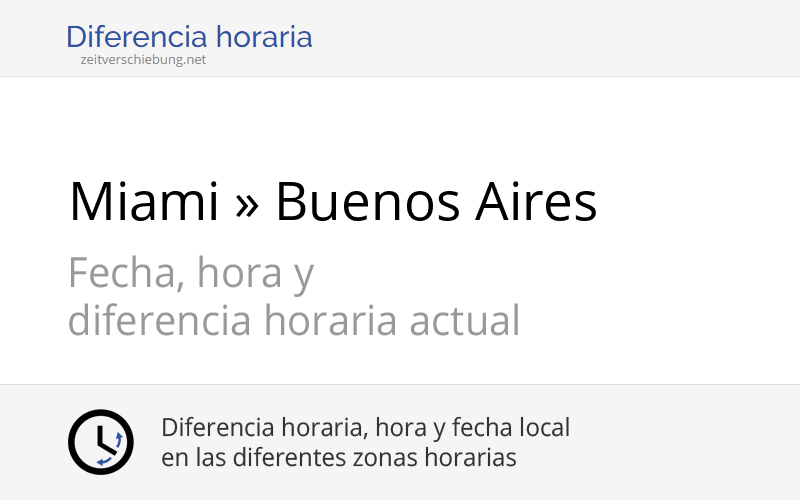 Diferencia horaria
zeitverschiebung.net

Miami » Buenos Aires

Fecha, hora y diferencia horaria actual

Diferencia horaria, hora y fecha local en las diferentes zonas horarias