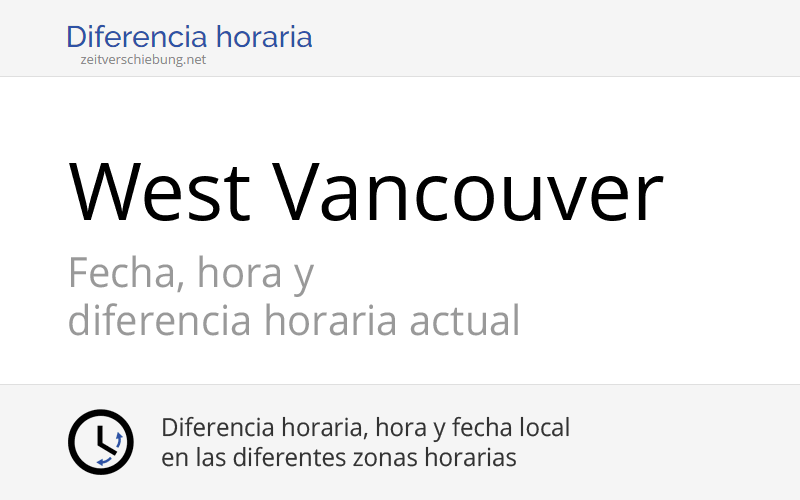 Diferencia horaria
zeitverschiebung.net

West Vancouver

Fecha, hora y diferencia horaria actual

Diferencia horaria, hora y fecha local en las diferentes zonas horarias