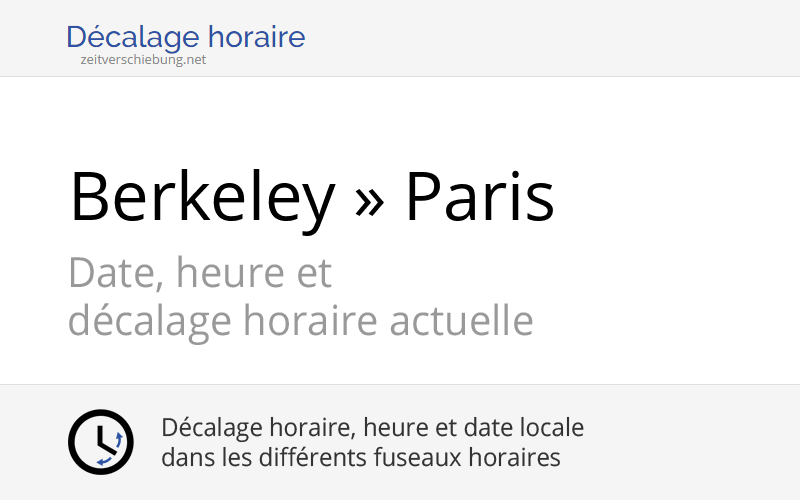 Décalage horaire
zeitverschiebung.net

Berkeley » Paris

Date, heure et décalage horaire actuelle

Décalage horaire, heure et date locale dans les différents fuseaux horaires