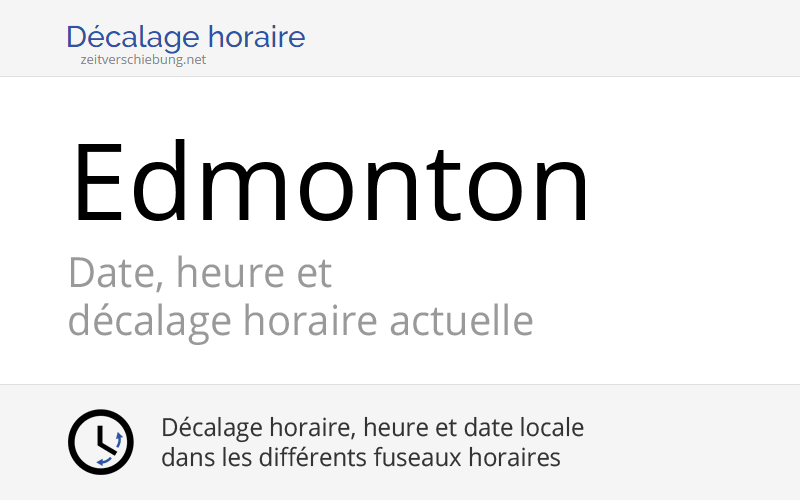 Décalage horaire
zeitverschiebung.net

Edmonton

Date, heure et décalage horaire actuelle

Décalage horaire, heure et date locale dans les différents fuseaux horaires