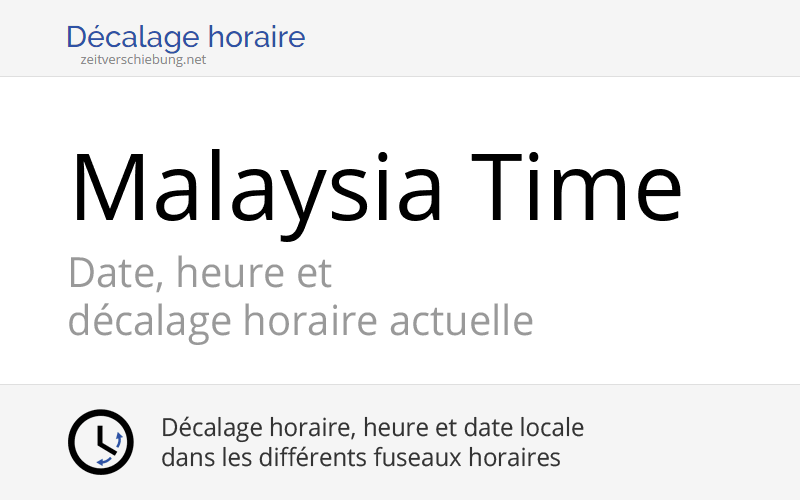 Décalage horaire
zeitverschiebung.net

Malaysia Time

Date, heure et décalage horaire actuelle

Décalage horaire, heure et date locale dans les différents fuseaux horaires