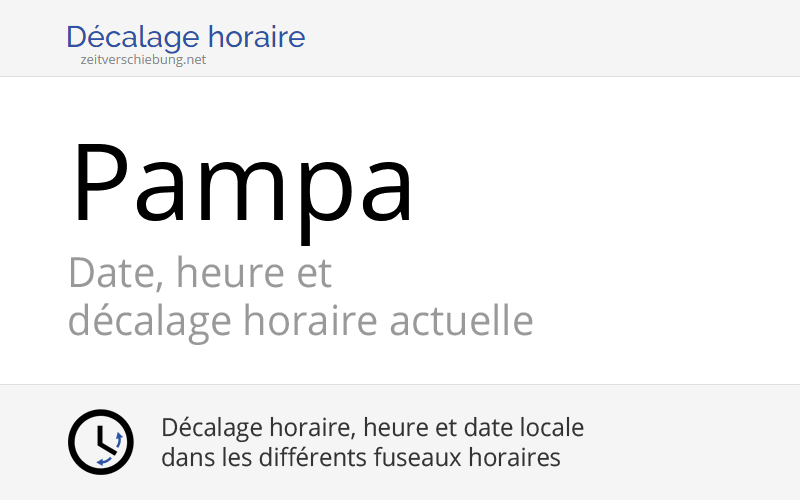 Décalage horaire
zeitverschiebung.net

Pampa

Date, heure et décalage horaire actuelle

Décalage horaire, heure et date locale dans les différents fuseaux horaires