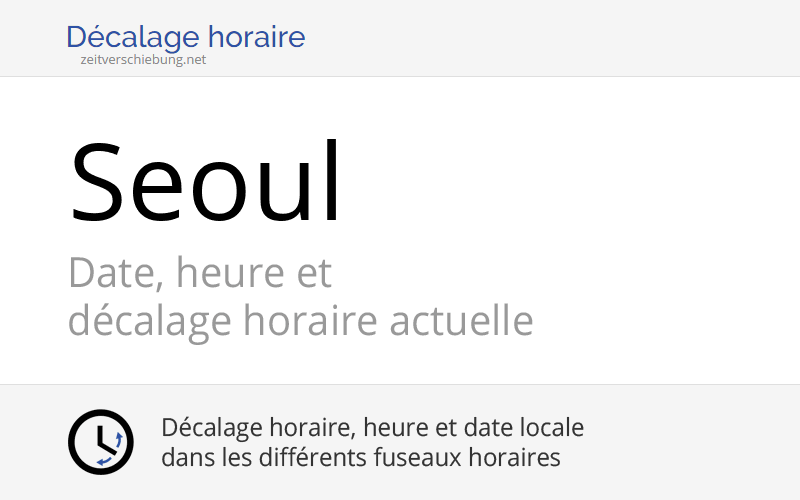 Décalage horaire
zeitverschiebung.net

Seoul

Date, heure et décalage horaire actuelle

Décalage horaire, heure et date locale dans les différents fuseaux horaires